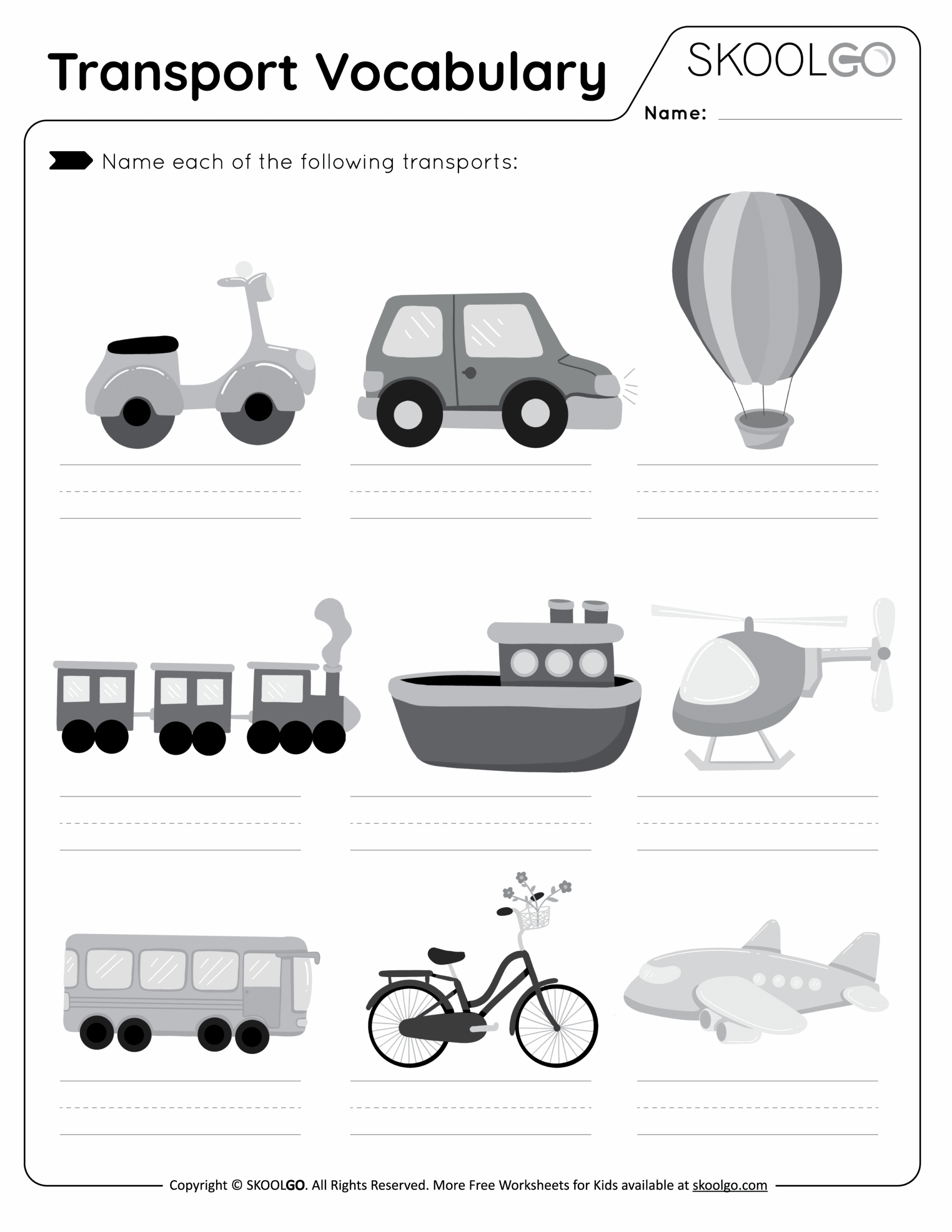 Transport Vocabulary

SKOOLGO

Name:

Name each of the following transports:

Copyright © SKOOLGO. All Rights Reserved. More Free Worksheets for Kids available at skoolgo.com