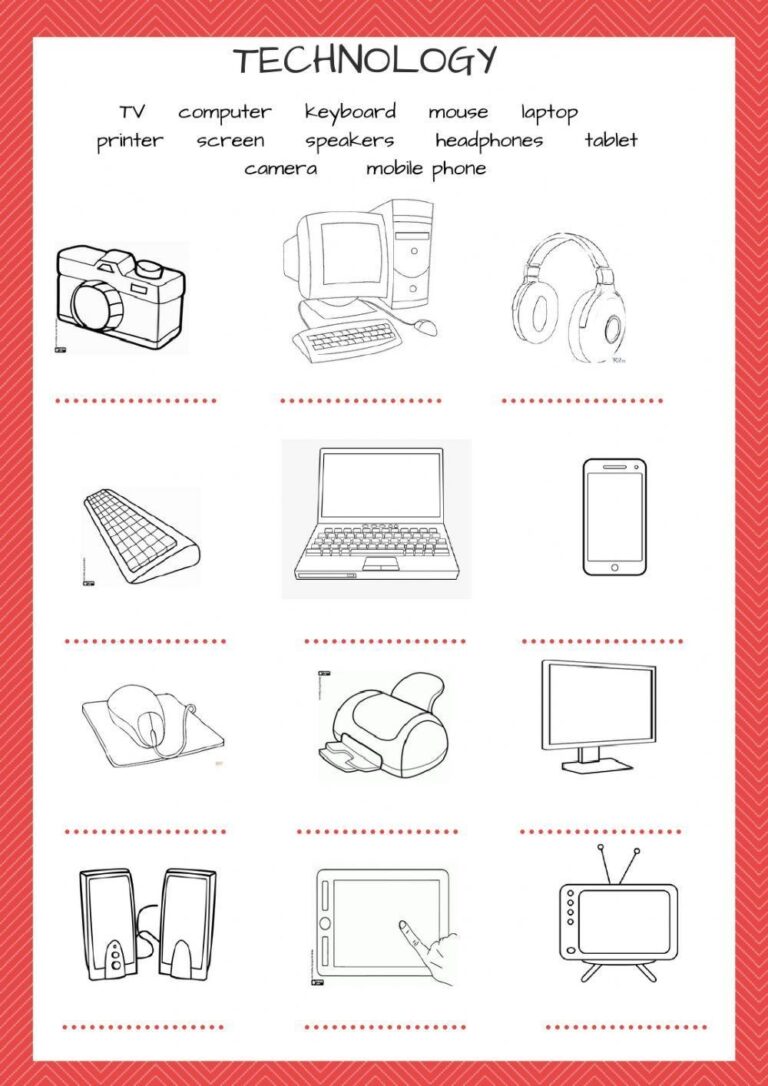 TECHNOLOGY

TV computer keyboard mouse laptop printer screen speakers headphones tablet camera mobile phone