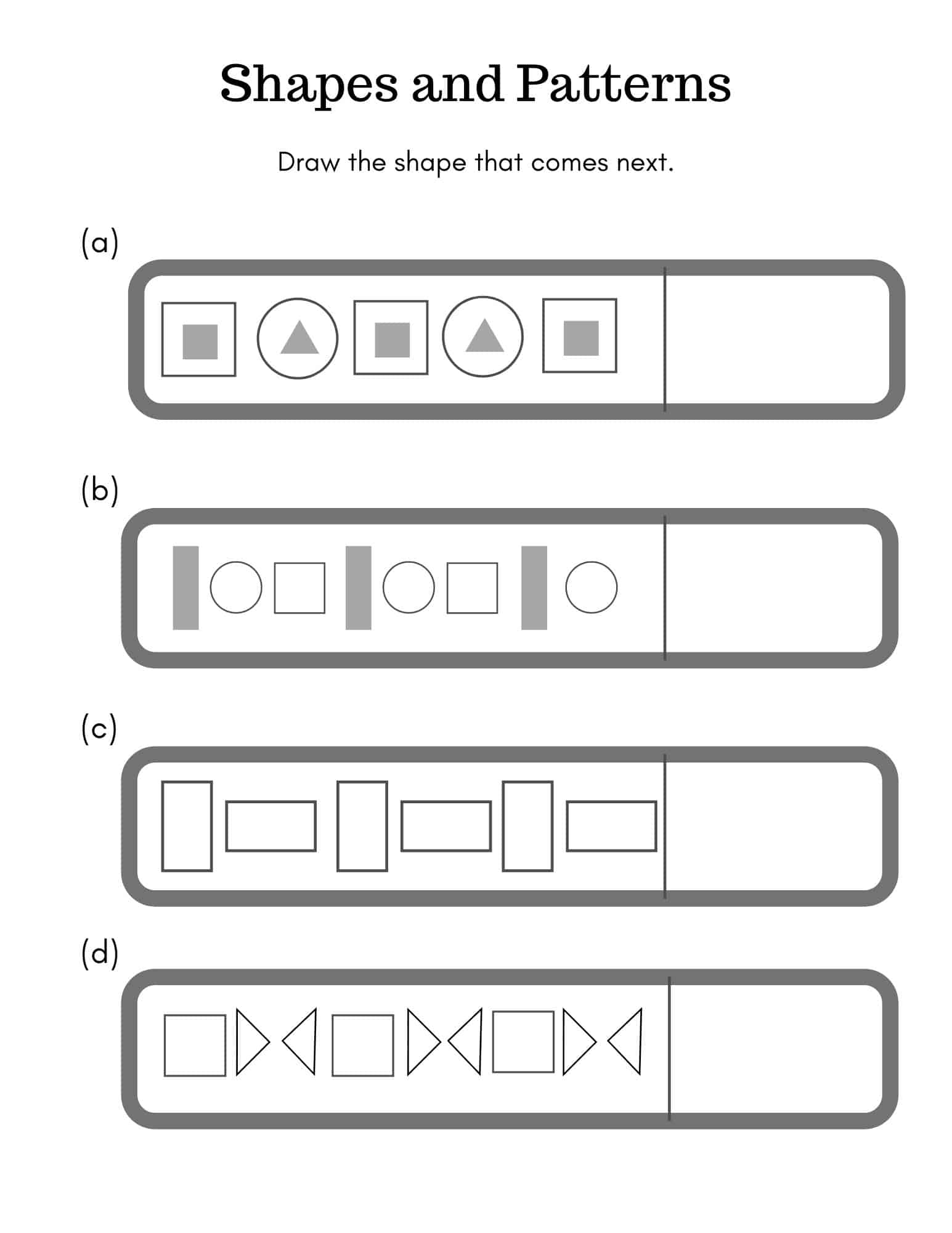 Shapes and Patterns

Draw the shape that comes next.

(a)

(b)

(c)

(d)