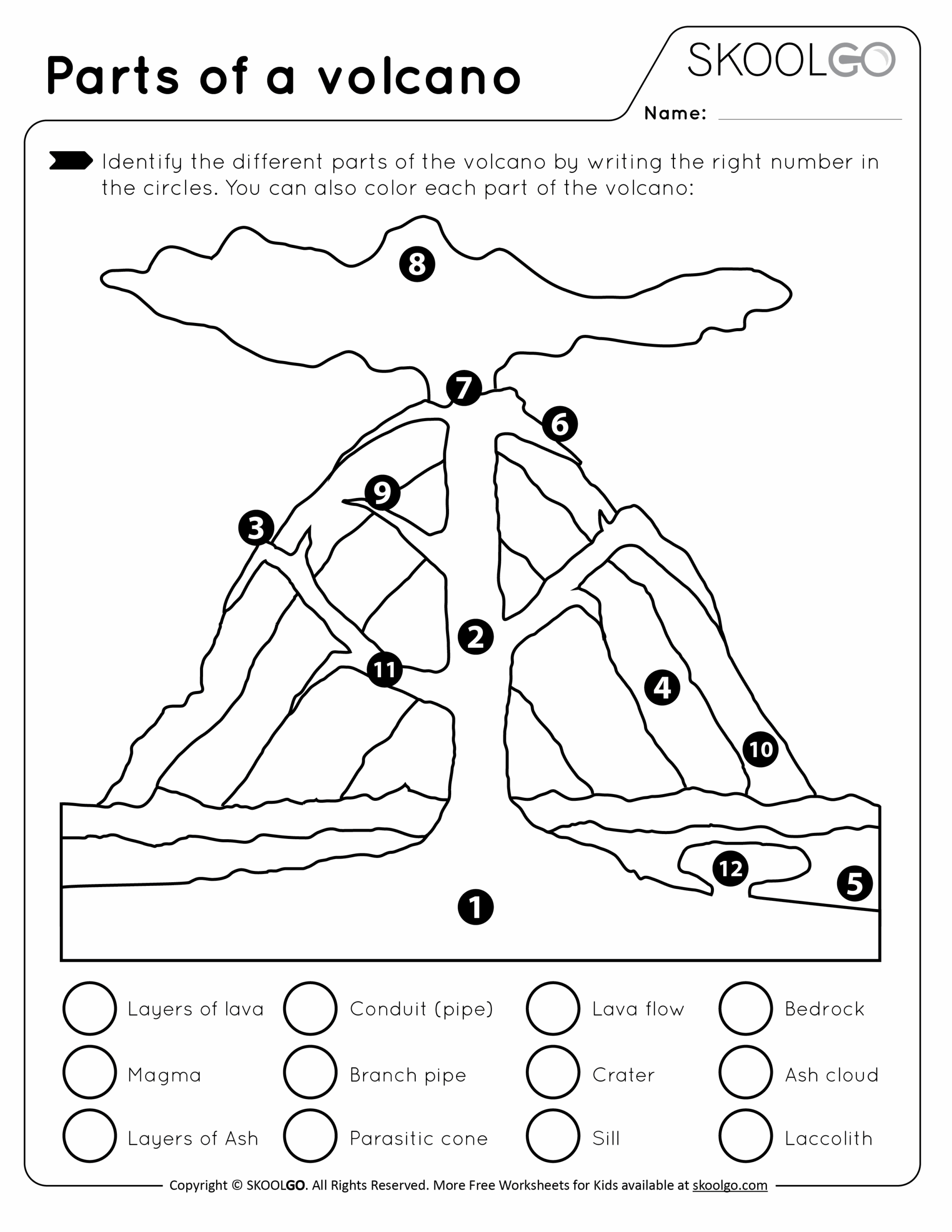 Parts of a volcano

SKOOLGO

Name:

Identify the different parts of the volcano by writing the right number in the circles. You can also color each part of the volcano:

8

7

6

9

3

2

11

4

10

12

5

1

Layers of lava
Conduit (pipe)
Lava flow
Bedrock

Magma
Branch pipe
Crater
Ash cloud

Layers of Ash
Parasitic cone
Sill
Laccolith

Copyright © SKOOLGO. All Rights Reserved. More Free Worksheets for Kids available at skoolgo.com