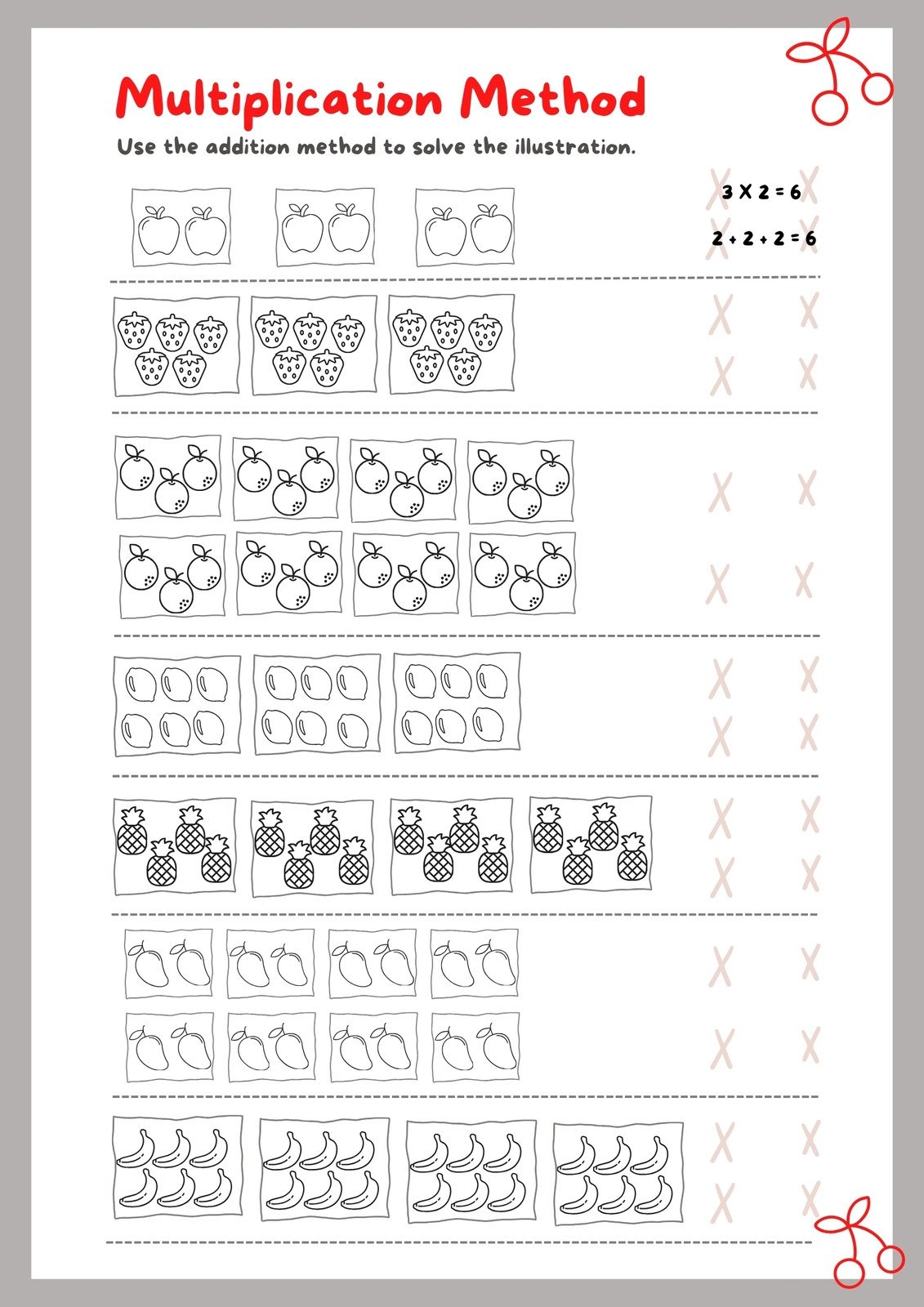 Multiplication Method

Use the addition method to solve the illustration.

3 X 2 = 6

2 + 2 + 2 = 6