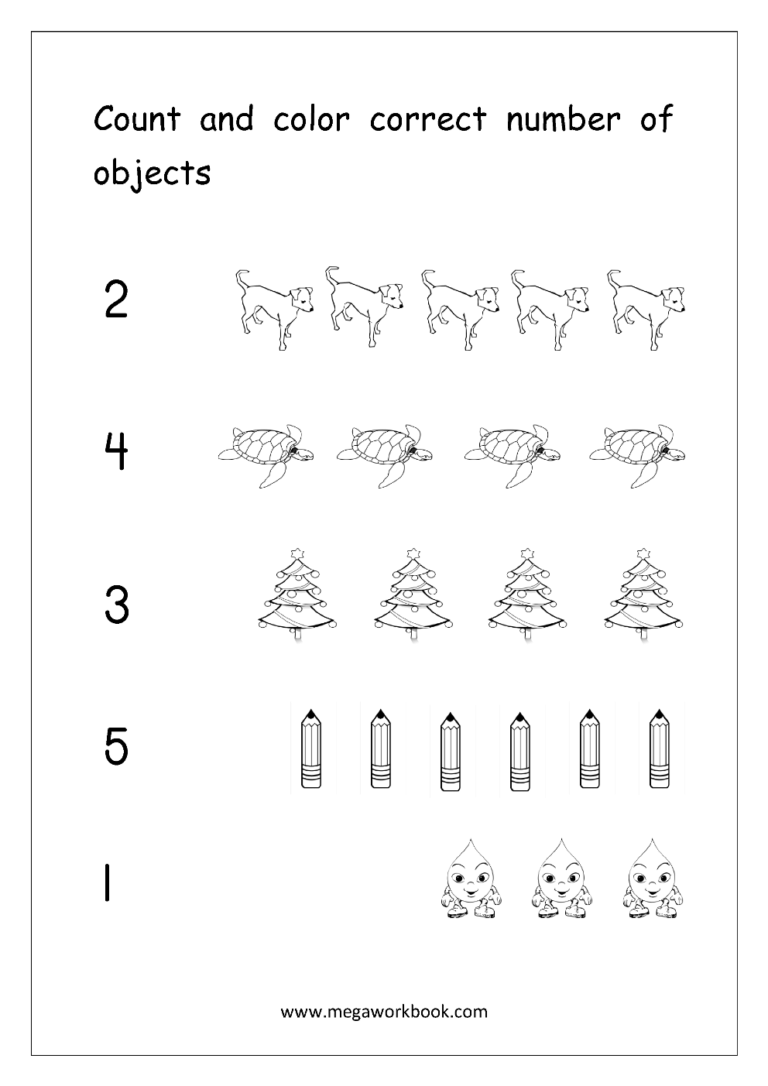 Count and color correct number of objects

2

4

3

5

1

www.megaworkbook.com