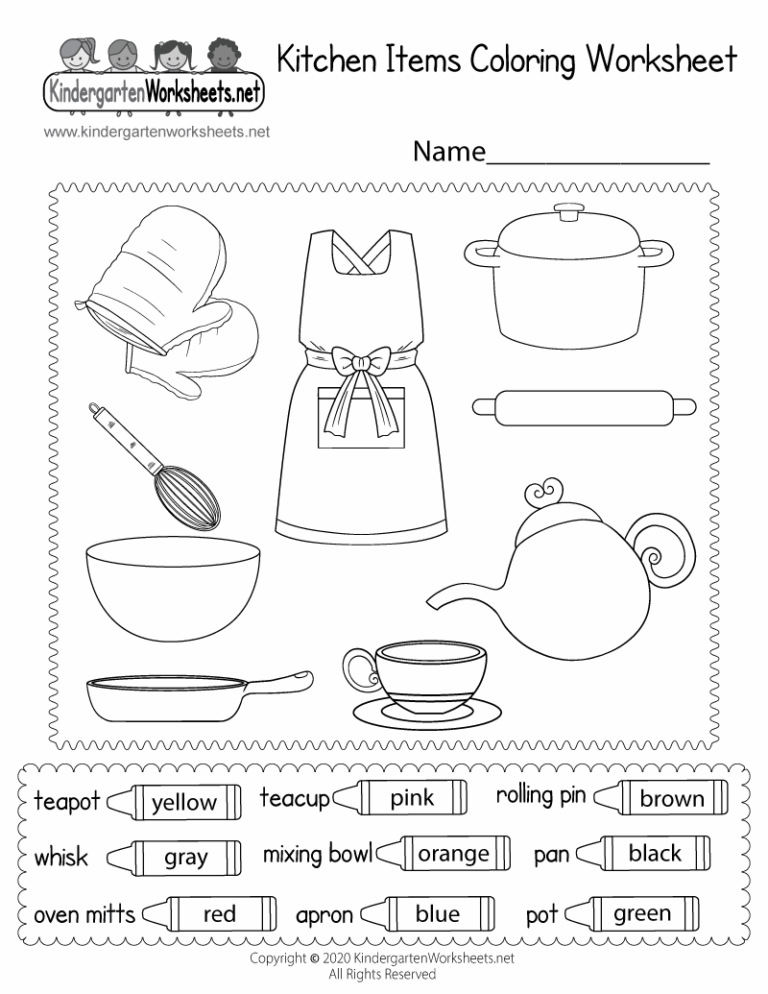 KindergartenWorksheets.net
www.kindergartenworksheets.net

Kitchen Items Coloring Worksheet

Name________________

teapot yellow
teacup pink
rolling pin brown
whisk gray
mixing bowl orange
pan black
oven mitts red
apron blue
pot green

Copyright © 2020 KindergartenWorksheets.net
All Rights Reserved