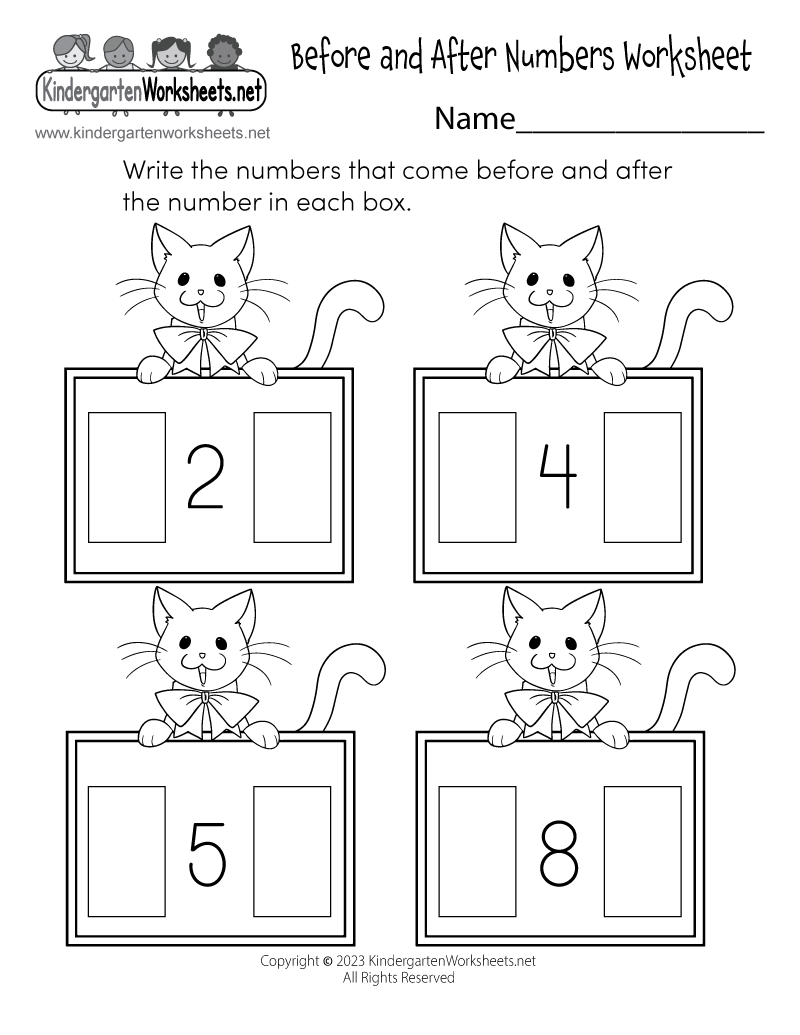 KindergartenWorksheets.net
www.kindergartenworksheets.net

Before and After Numbers Worksheet

Name________________

Write the numbers that come before and after the number in each box.

2

4

5

8

Copyright © 2023 KindergartenWorksheets.net
All Rights Reserved