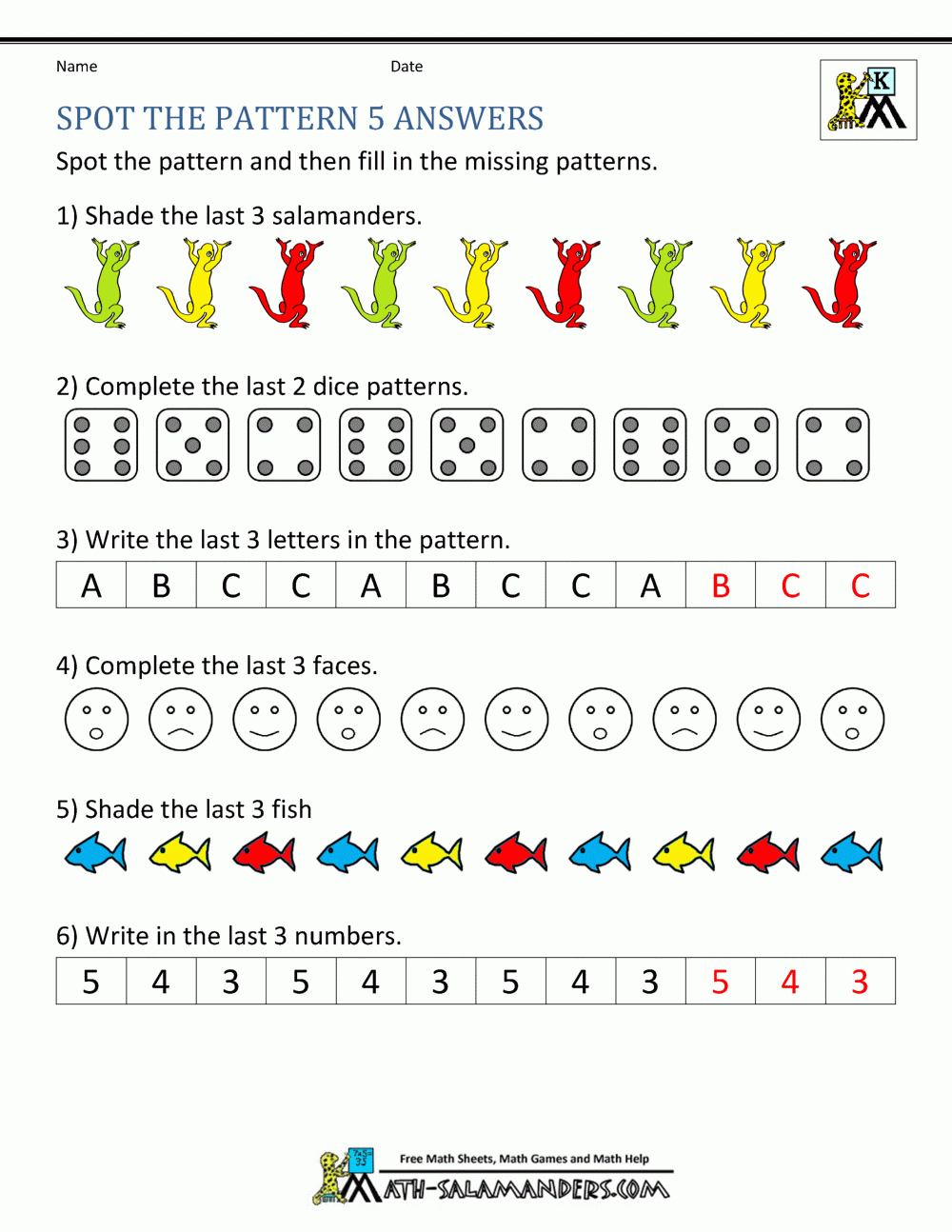 Name Date

K

SPOT THE PATTERN 5 ANSWERS

Spot the pattern and then fill in the missing patterns.

1) Shade the last 3 salamanders.

2) Complete the last 2 dice patterns.

3) Write the last 3 letters in the pattern.

| A | B | C | C | A | B | C | C | A | B | C | C |
|---|---|---|---|---|---|---|---|---|---|---|---|

4) Complete the last 3 faces.

5) Shade the last 3 fish

6) Write in the last 3 numbers.

| 5 | 4 | 3 | 5 | 4 | 3 | 5 | 4 | 3 | 5 | 4 | 3 |
|---|---|---|---|---|---|---|---|---|---|---|---|

Free Math Sheets, Math Games and Math Help

MATH-SALAMANDERS.COM