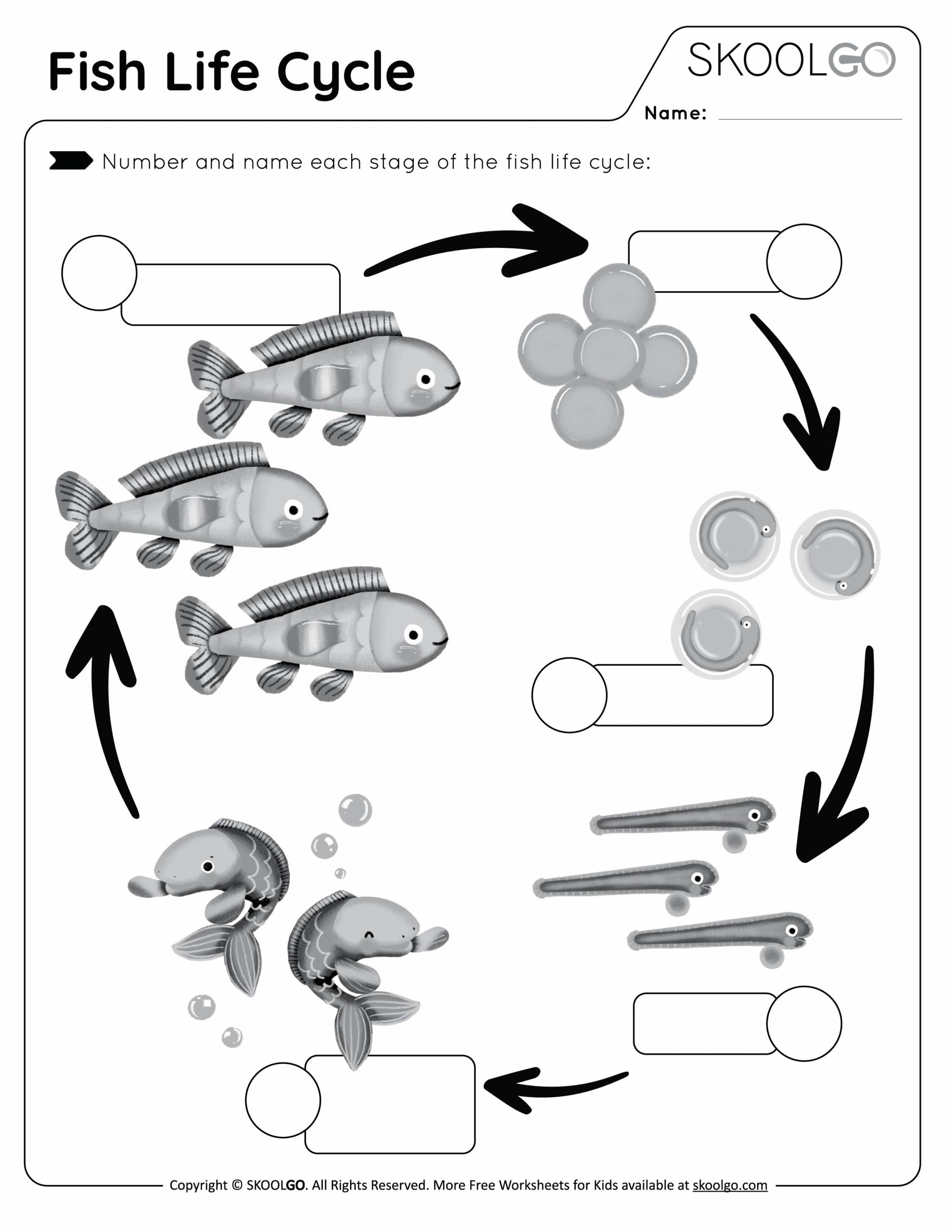 Fish Life Cycle

SKOOLGO

Name:

Number and name each stage of the fish life cycle:

Copyright © SKOOLGO. All Rights Reserved. More Free Worksheets for Kids available at skoolgo.com