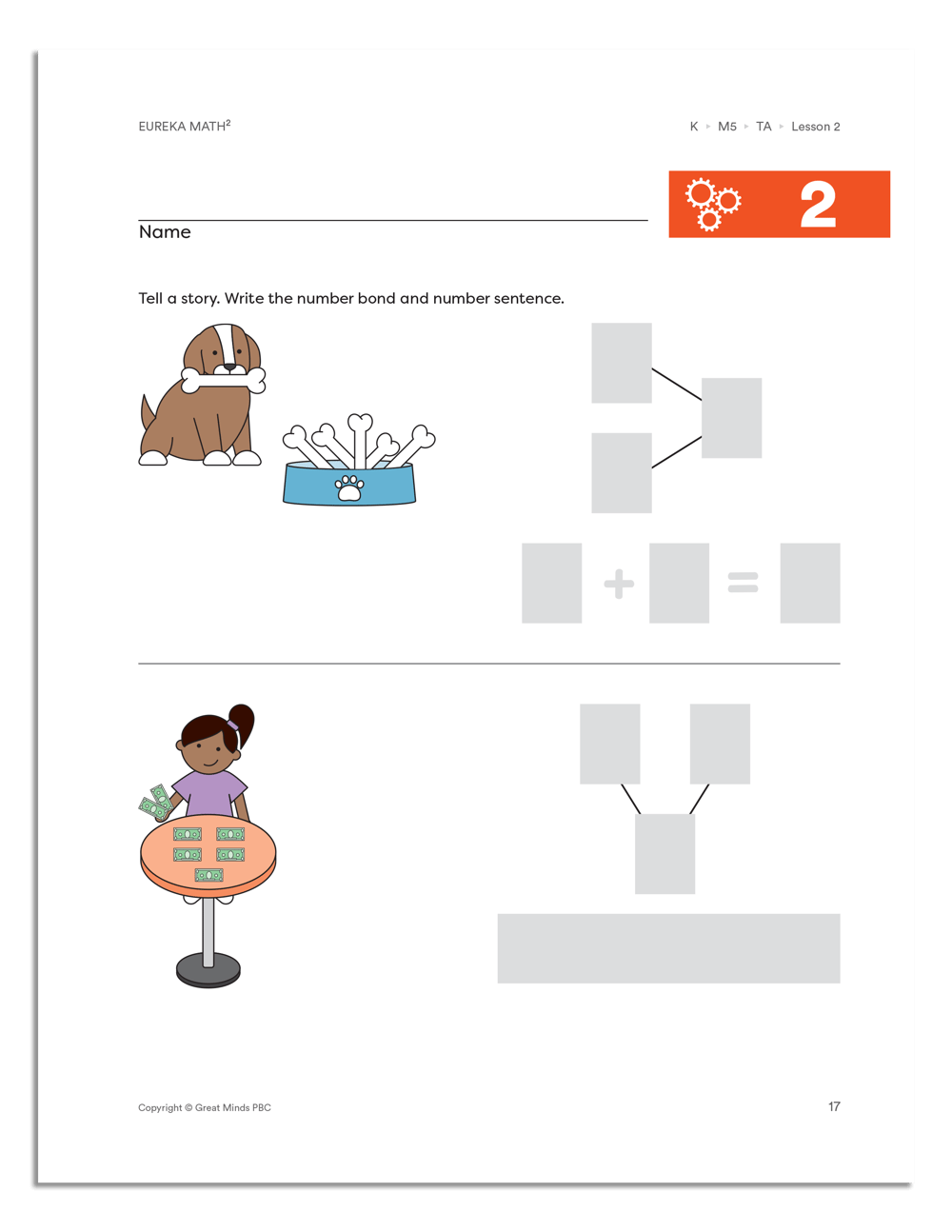 EUREKA MATH$^2$

K ▸ M5 ▸ TA ▸ Lesson 2

2

Name

Tell a story. Write the number bond and number sentence.

+ =

Copyright © Great Minds PBC

17