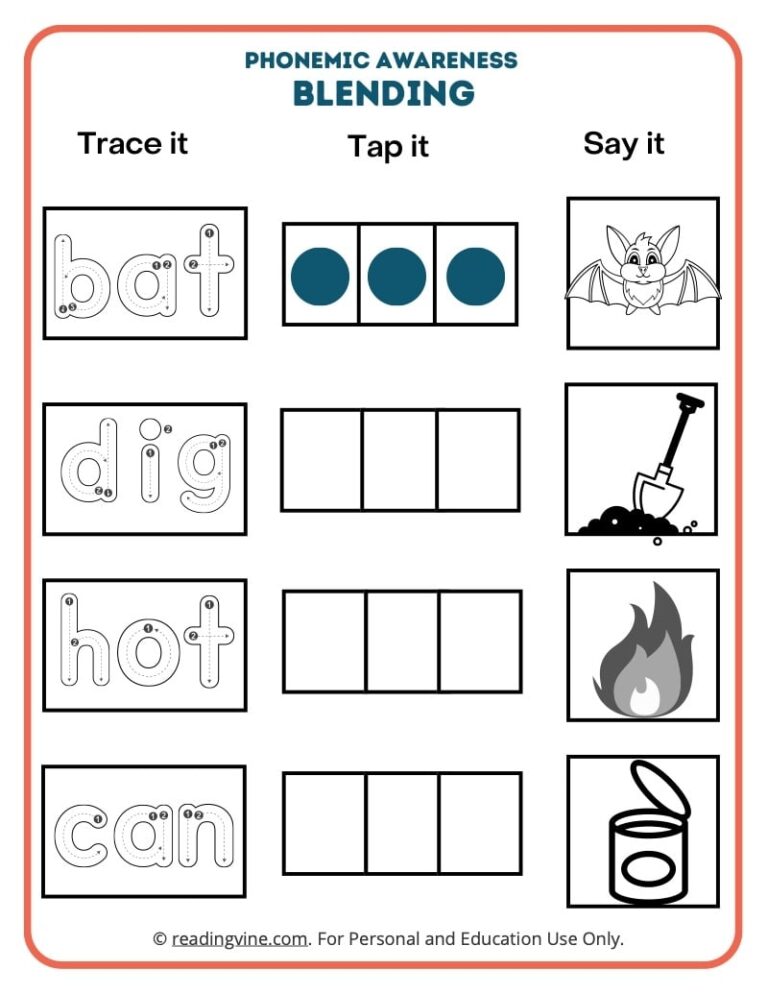 PHONEMIC AWARENESS
BLENDING

Trace it

Tap it

Say it

bat

dig

hot

can

© readingvine.com. For Personal and Education Use Only.