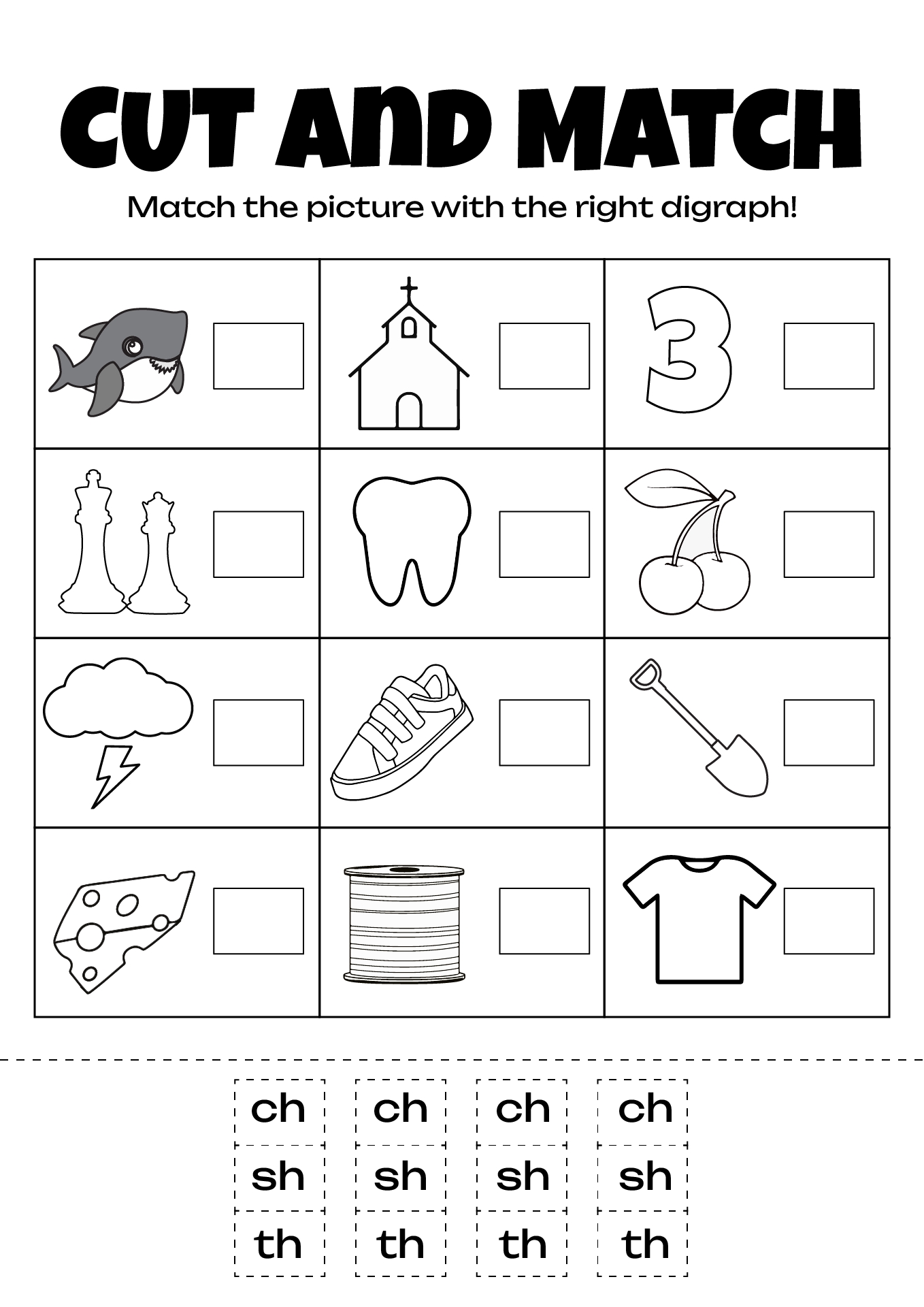 CUT AND MATCH

Match the picture with the right digraph!

3

| ch | ch | ch | ch |
|---|---|---|---|
| sh | sh | sh | sh |
| th | th | th | th |