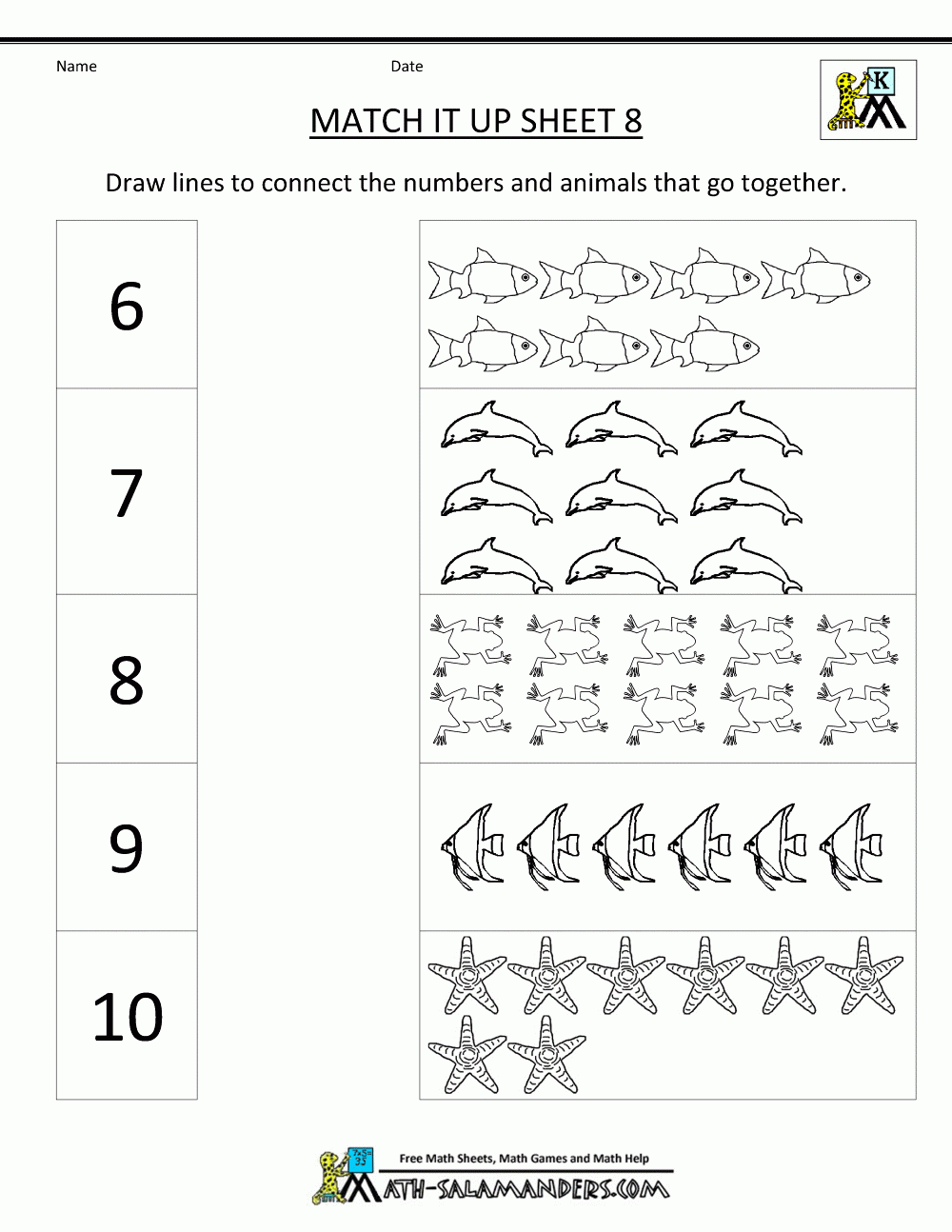 Name

Date

K

MATCH IT UP SHEET 8

Draw lines to connect the numbers and animals that go together.

6

7

8

9

10

Free Math Sheets, Math Games and Math Help

MATH-SALAMANDERS.COM