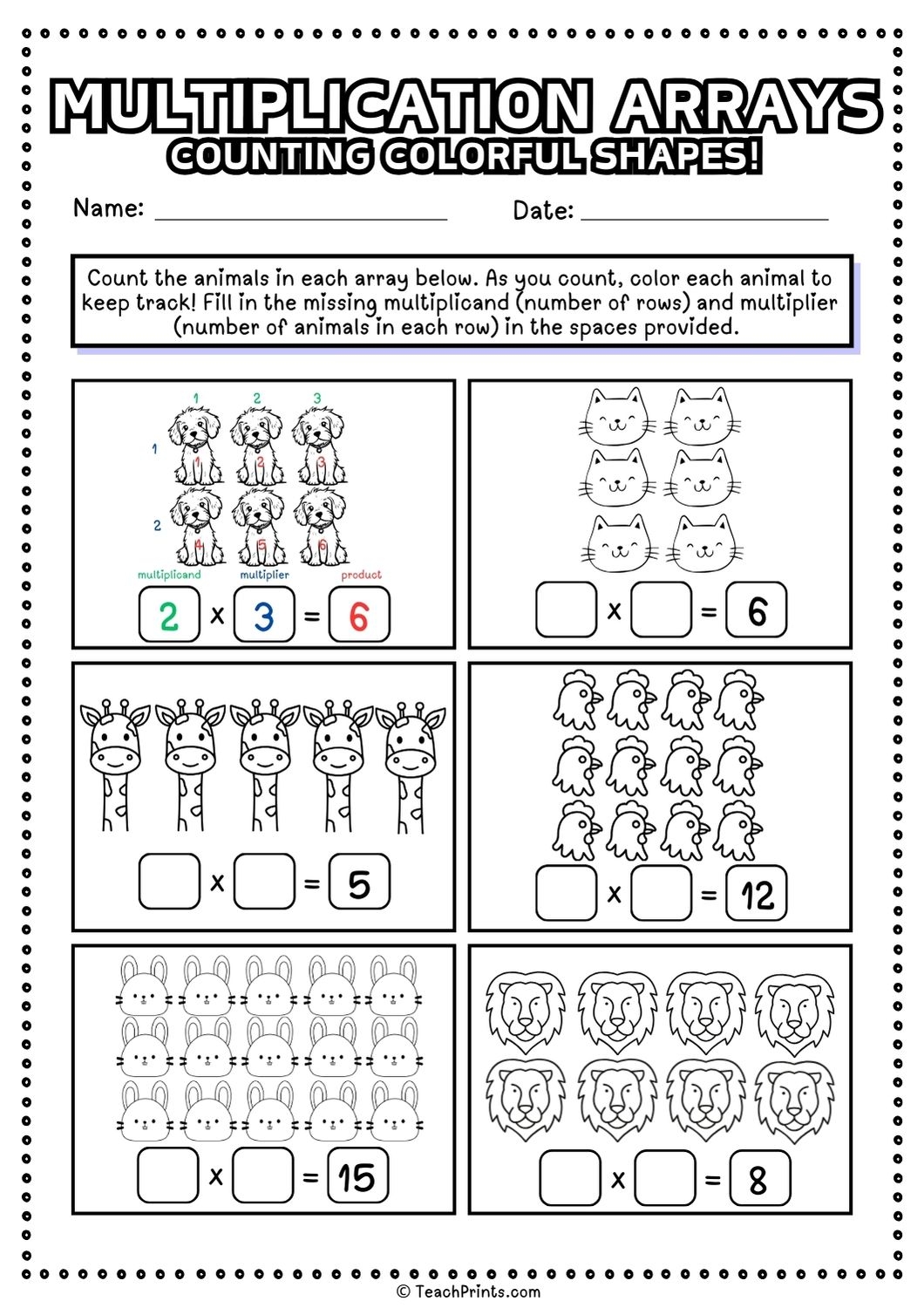 MULTIPLICATION ARRAYS
COUNTING COLORFUL SHAPES!

Name: ____________________ Date: ____________________

Count the animals in each array below. As you count, color each animal to keep track! Fill in the missing multiplicand (number of rows) and multiplier (number of animals in each row) in the spaces provided.

1 2 3
1
1 2 3
2
4 5 6
multiplicand multiplier product
2 x 3 = 6

x = 6

x = 5

x = 12

x = 15

x = 8

© TeachPrints.com